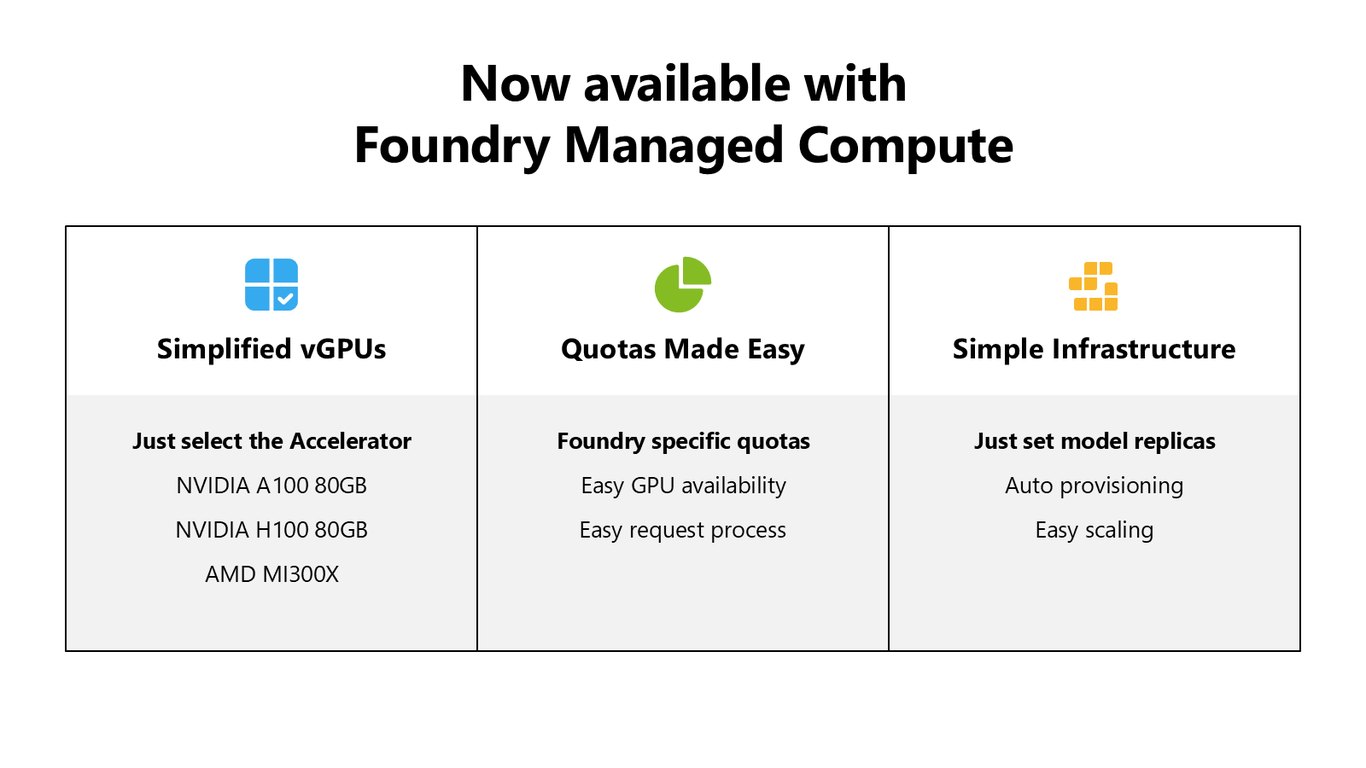 Now available with
Foundry Managed Compute

Simplified vGPUs

Just select the Accelerator
NVIDIA A100 80GB
NVIDIA H100 80GB
AMD MI300X

Quotas Made Easy

Foundry specific quotas
Easy GPU availability
Easy request process

Simple Infrastructure

Just set model replicas
Auto provisioning
Easy scaling