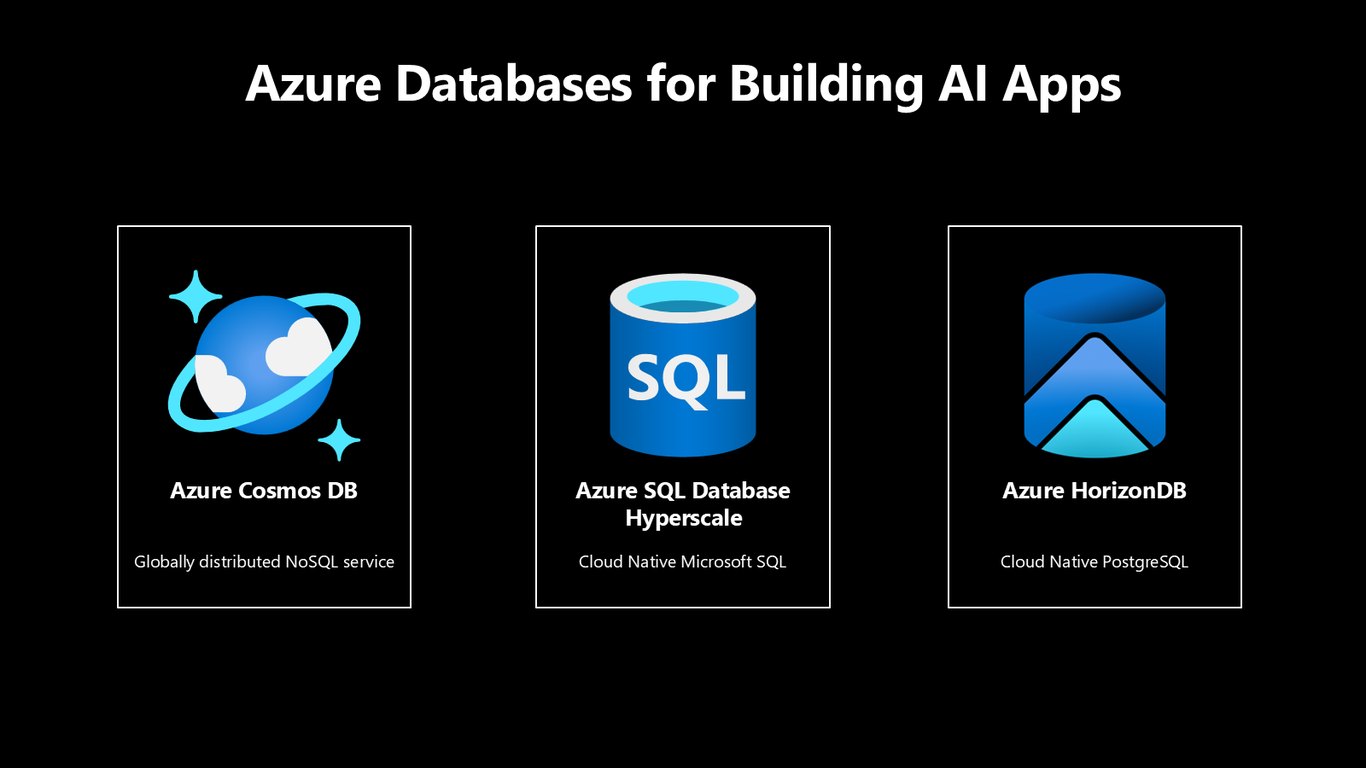 Azure Databases for Building AI Apps

Azure Cosmos DB

Globally distributed NoSQL service

SQL

Azure SQL Database Hyperscale

Cloud Native Microsoft SQL

Azure HorizonDB

Cloud Native PostgreSQL