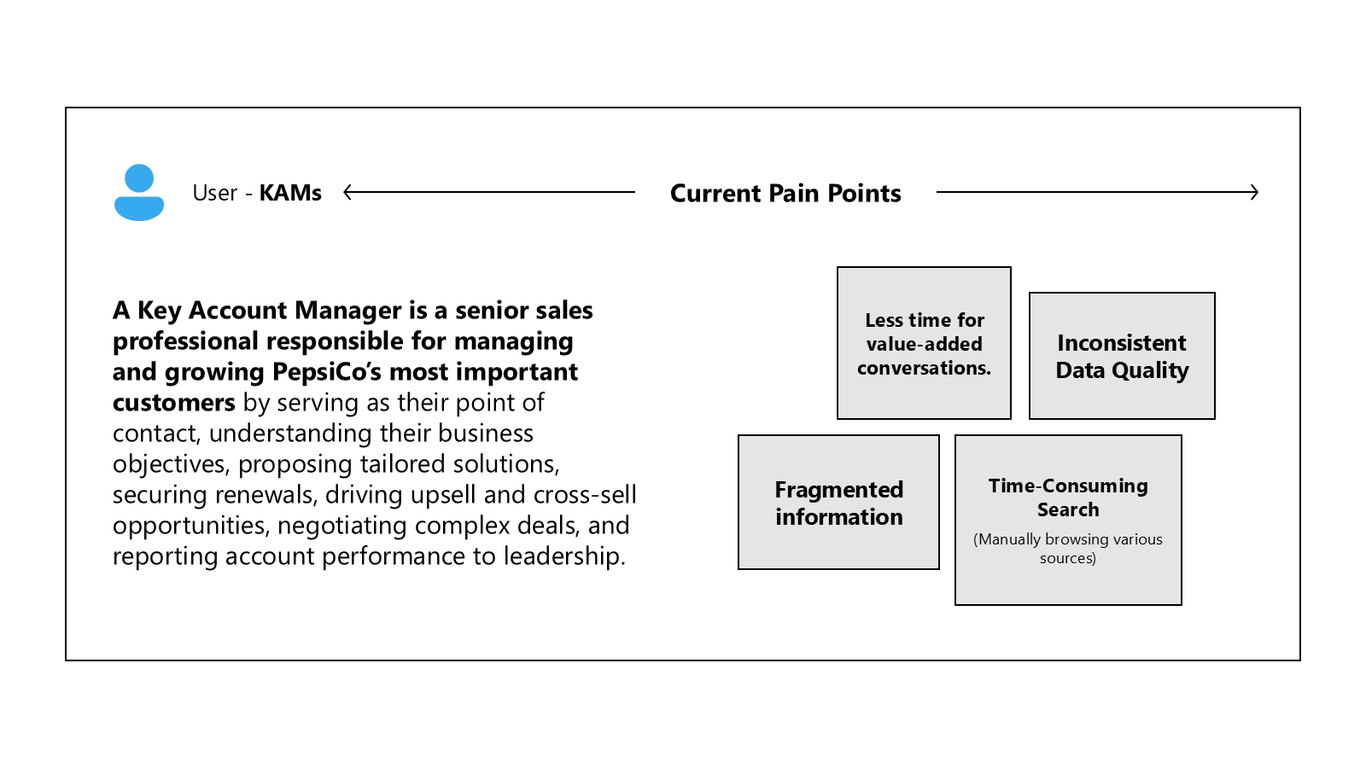 User - KAMs

Current Pain Points

A Key Account Manager is a senior sales professional responsible for managing and growing PepsiCo's most important customers by serving as their point of contact, understanding their business objectives, proposing tailored solutions, securing renewals, driving upsell and cross-sell opportunities, negotiating complex deals, and reporting account performance to leadership.

Less time for value-added conversations.

Inconsistent Data Quality

Fragmented information

Time-Consuming Search

(Manually browsing various sources)