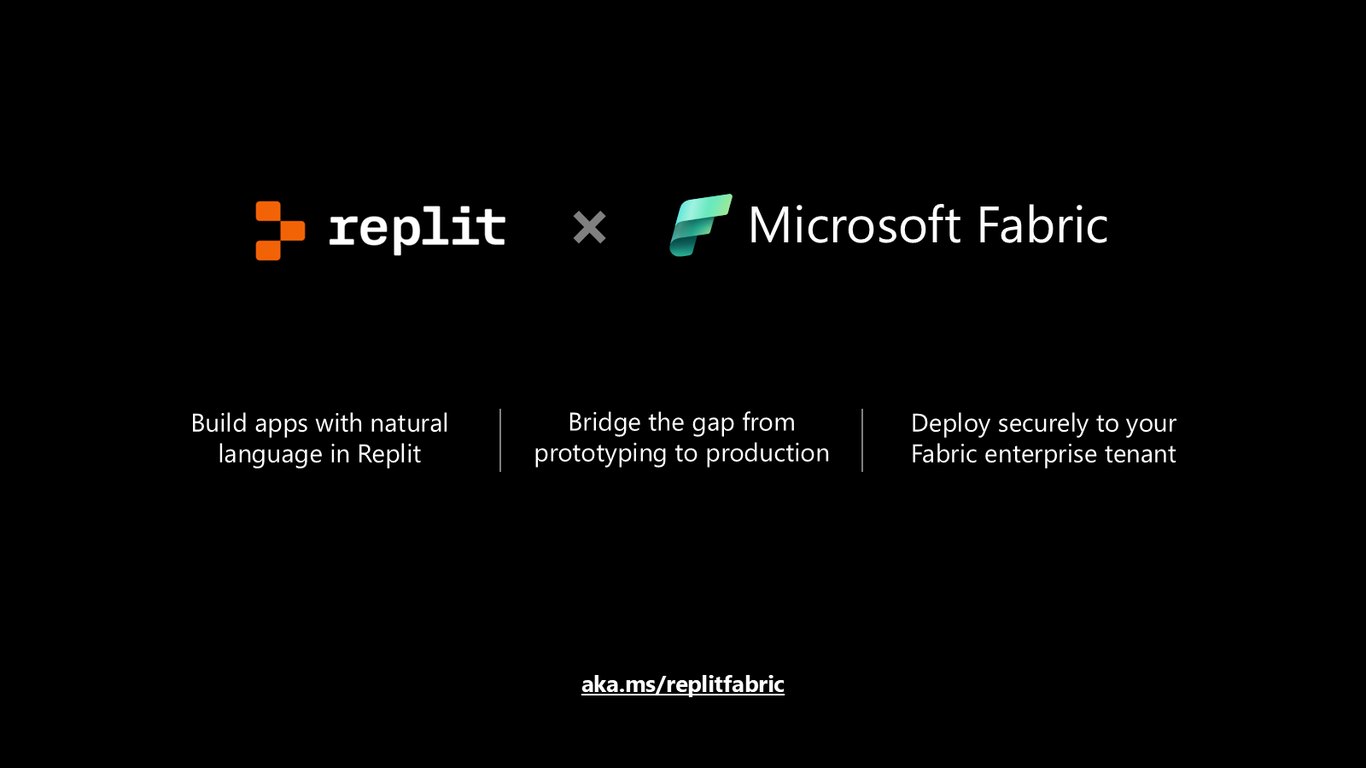 replit × Microsoft Fabric

Build apps with natural language in Replit

Bridge the gap from prototyping to production

Deploy securely to your Fabric enterprise tenant

aka.ms/replitfabric